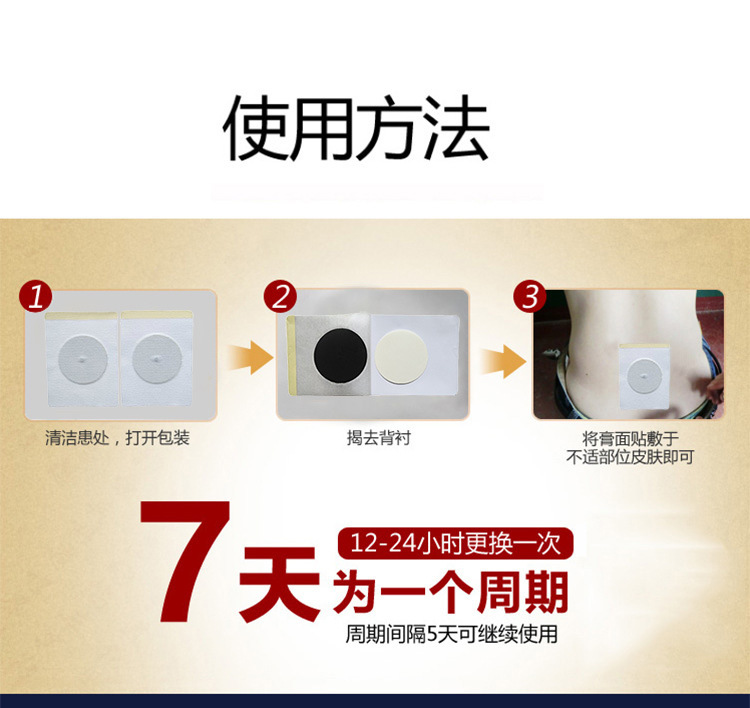 使用方法

1
清洁患处，打开包装

2
揭去背衬

3
将膏面贴敷于不适部位皮肤即可

7天
12-24小时更换一次
为一个周期
周期间隔5天可继续使用